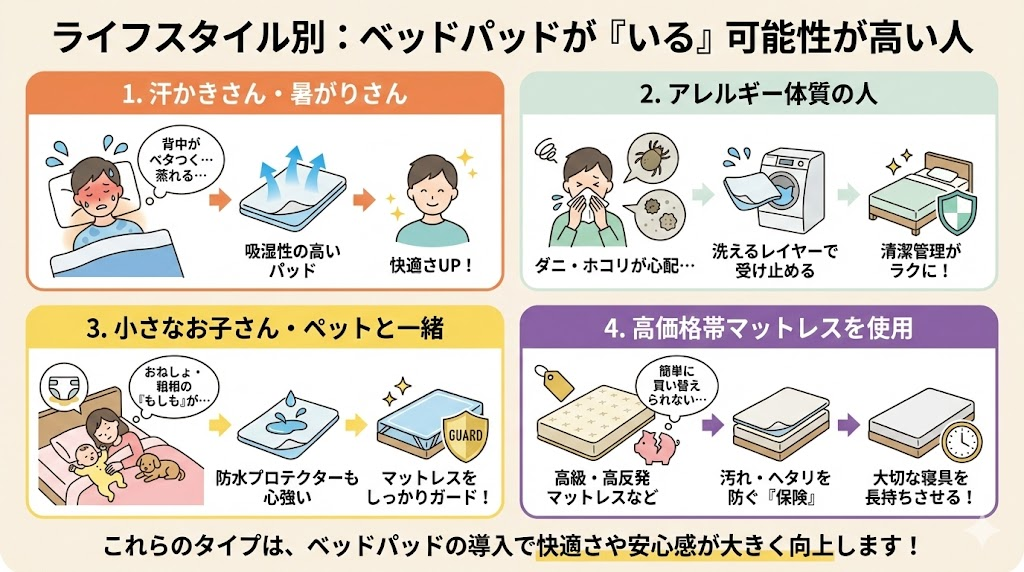 ライフスタイル別：ベッドパッドが『いる』可能性が高い人

1. 汗かきさん・暑がりさん

背中がベタつく…蒸れる…

吸湿性の高いパッド

快適さUP！

2. アレルギー体質の人

ダニ・ホコリが心配…

洗えるレイヤーで受け止める

清潔管理がラクに！

3. 小さなお子さん・ペットと一緒

おねしょ・粗相の『もしも』が…

防水プロテクターも心強い

GUARD

マットレスをしっかりガード！

4. 高価格帯マットレスを使用

簡単に買い替えられない…

高級・高反発マットレスなど

汚れ・ヘタリを防ぐ『保険』

大切な寝具を長持ちさせる！

これらのタイプは、ベッドパッドの導入で快適さや安心感が大きく向上します！