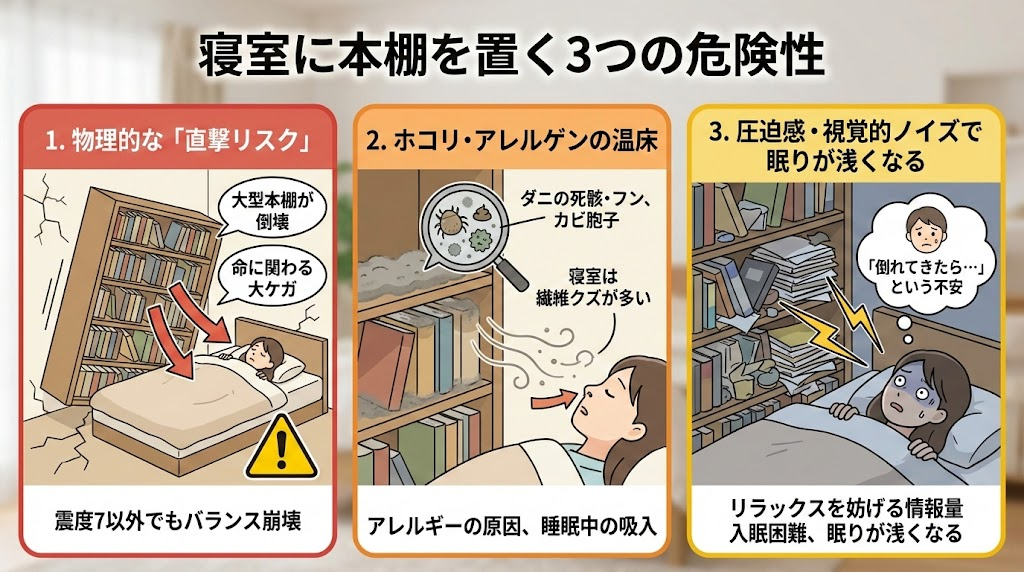 寝室に本棚を置く3つの危険性

1. 物理的な「直撃リスク」

大型本棚が倒壊

命に関わる大ケガ

震度7以外でもバランス崩壊

2. ホコリ・アレルゲンの温床

ダニの死骸・フン、カビ胞子

寝室は繊維クズが多い

アレルギーの原因、睡眠中の吸入

3. 圧迫感・視覚的ノイズで眠りが浅くなる

「倒れてきたら…」という不安

リラックスを妨げる情報量
入眠困難、眠りが浅くなる