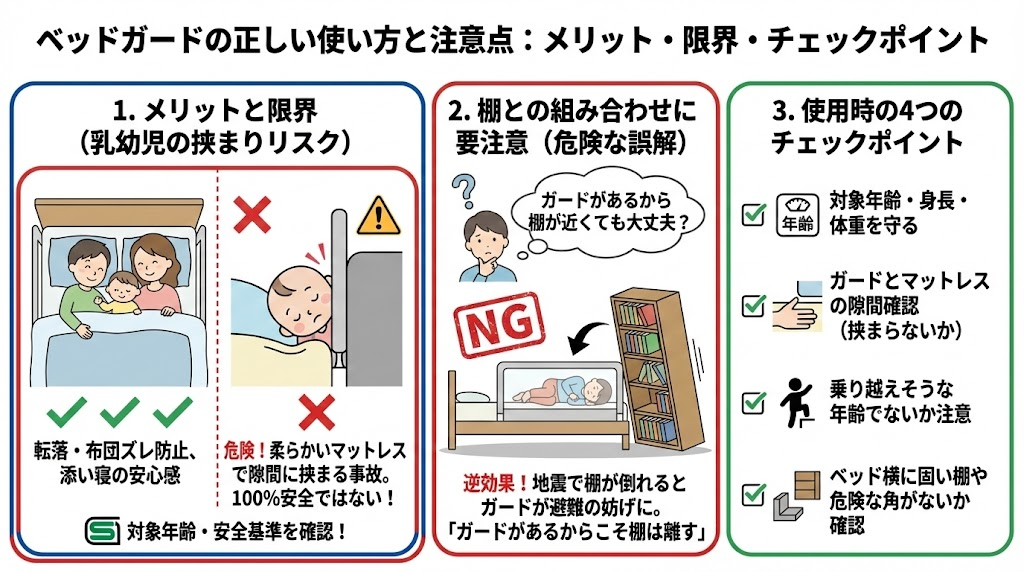 ベッドガードの正しい使い方と注意点：メリット・限界・チェックポイント

1. メリットと限界
（乳幼児の挟まりリスク）

転落・布団ズレ防止、添い寝の安心感

危険！柔らかいマットレスで隙間に挟まる事故。100%安全ではない！

S 対象年齢・安全基準を確認！

2. 棚との組み合わせに要注意（危険な誤解）

ガードがあるから棚が近くても大丈夫？

NG

逆効果！地震で棚が倒れるとガードが避難の妨げに。
「ガードがあるからこそ棚は離す」

3. 使用時の4つのチェックポイント

年齢 対象年齢・身長・体重を守る

ガードとマットレスの隙間確認（挟まらないか）

乗り越えそうな年齢でないか注意

ベッド横に固い棚や危険な角がないか確認