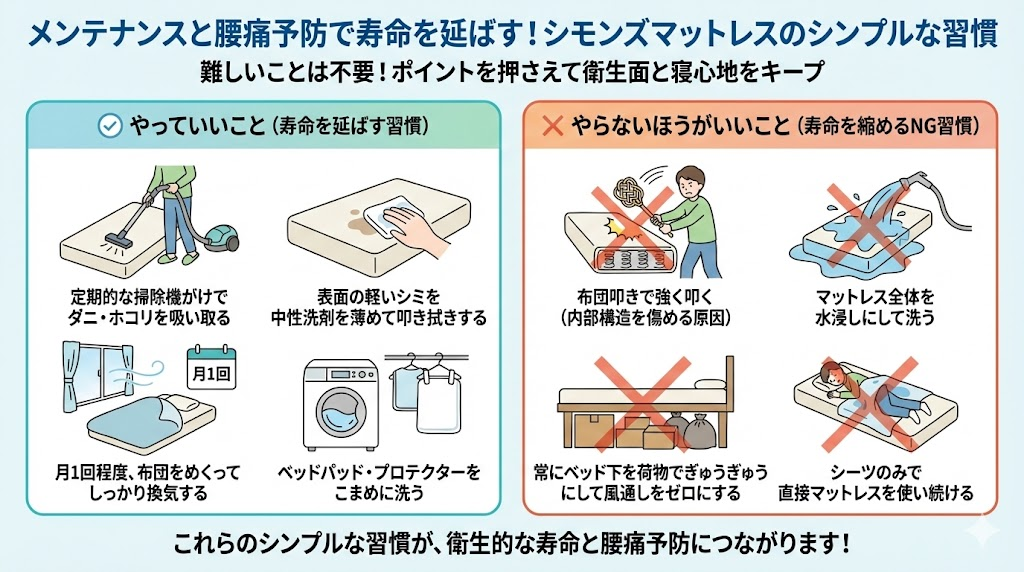 メンテナンスと腰痛予防で寿命を延ばす！シモンズマットレスのシンプルな習慣

難しいことは不要！ポイントを押さえて衛生面と寝心地をキープ

やっていいこと（寿命を延ばす習慣）

定期的な掃除機がけでダニ・ホコリを吸い取る

表面の軽いシミを中性洗剤を薄めて叩き拭きする

月1回

月1回程度、布団をめくってしっかり換気する

ベッドパッド・プロテクターをこまめに洗う

やらないほうがいいこと（寿命を縮めるNG習慣）

布団叩きで強く叩く（内部構造を傷める原因）

マットレス全体を水浸しにして洗う

常にベッド下を荷物でぎゅうぎゅうにして風通しをゼロにする

シーツのみで直接マットレスを使い続ける

これらのシンプルな習慣が、衛生的な寿命と腰痛予防につながります！